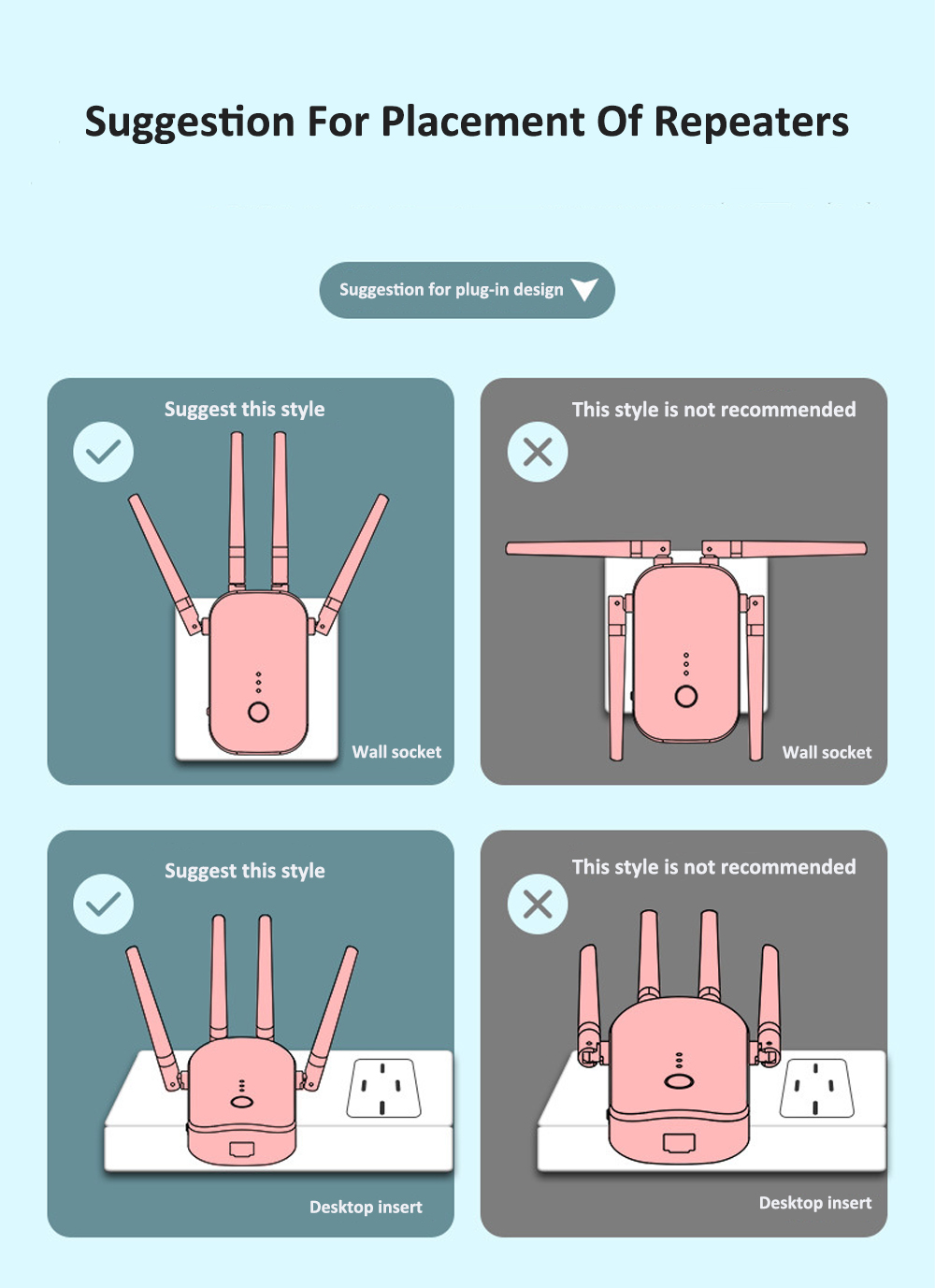 Suggestion For Placement Of Repeaters

Suggestion for plug-in design

Suggest this style

Wall socket

This style is not recommended

Wall socket

Suggest this style

Desktop insert

This style is not recommended

Desktop insert